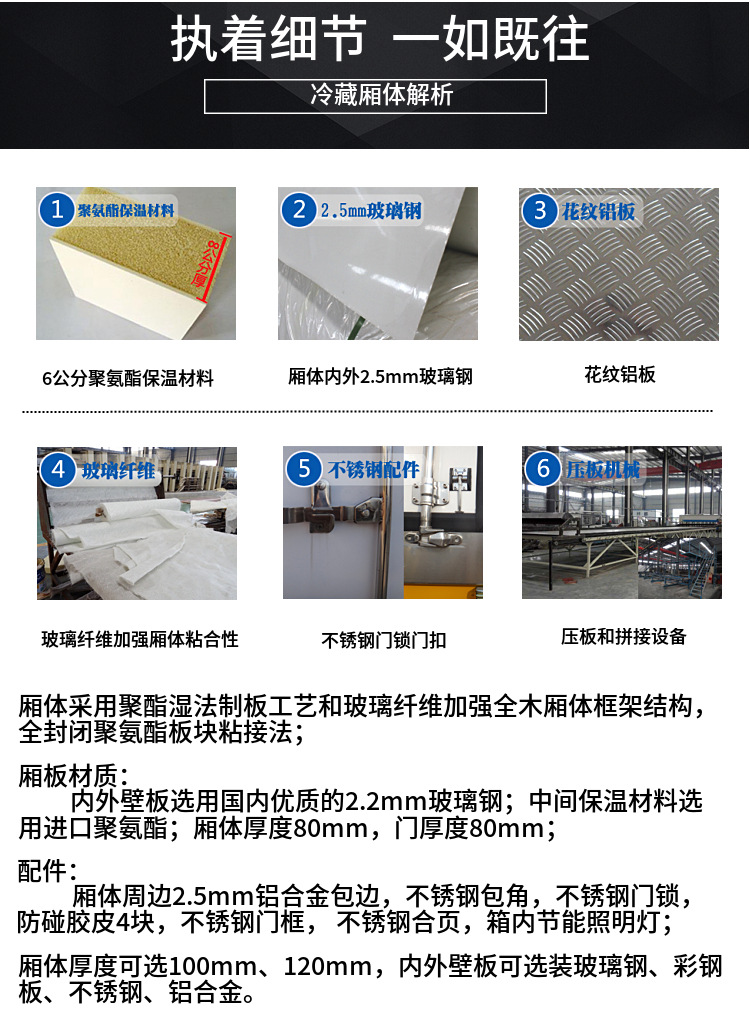 执着细节 一如既往

冷藏厢体解析

1 聚氨酯保温材料

8公分厚

6公分聚氨酯保温材料

2 2.5mm玻璃钢

厢体内外2.5mm玻璃钢

3 花纹铝板

花纹铝板

4 玻璃纤维

玻璃纤维加强厢体粘合性

5 不锈钢配件

不锈钢门锁门扣

6 压板机械

压板和拼接设备

厢体采用聚酯湿法制板工艺和玻璃纤维加强全木厢体框架结构，全封闭聚氨酯板块粘接法；

厢板材质：
内外壁板选用国内优质的2.2mm玻璃钢；中间保温材料选用进口聚氨酯；厢体厚度80mm，门厚度80mm；

配件：
厢体周边2.5mm铝合金包边，不锈钢包角，不锈钢门锁，防碰胶皮4块，不锈钢门框， 不锈钢合页，箱内节能照明灯；

厢体厚度可选100mm、120mm，内外壁板可选装玻璃钢、彩钢板、不锈钢、铝合金。